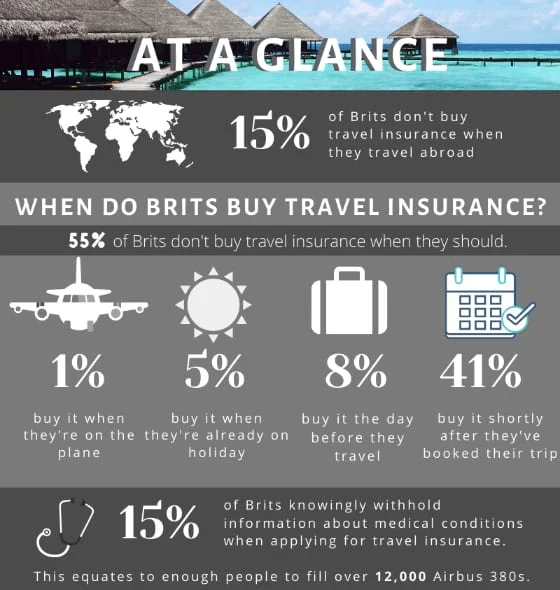 AT A GLANCE

15% of Brits don't buy travel insurance when they travel abroad

WHEN DO BRITS BUY TRAVEL INSURANCE?

55% of Brits don't buy travel insurance when they should.

1% buy it when they're on the plane

5% buy it when they're already on holiday

8% buy it the day before they travel

41% buy it shortly after they've booked their trip

15% of Brits knowingly withhold information about medical conditions when applying for travel insurance.

This equates to enough people to fill over 12,000 Airbus 380s.